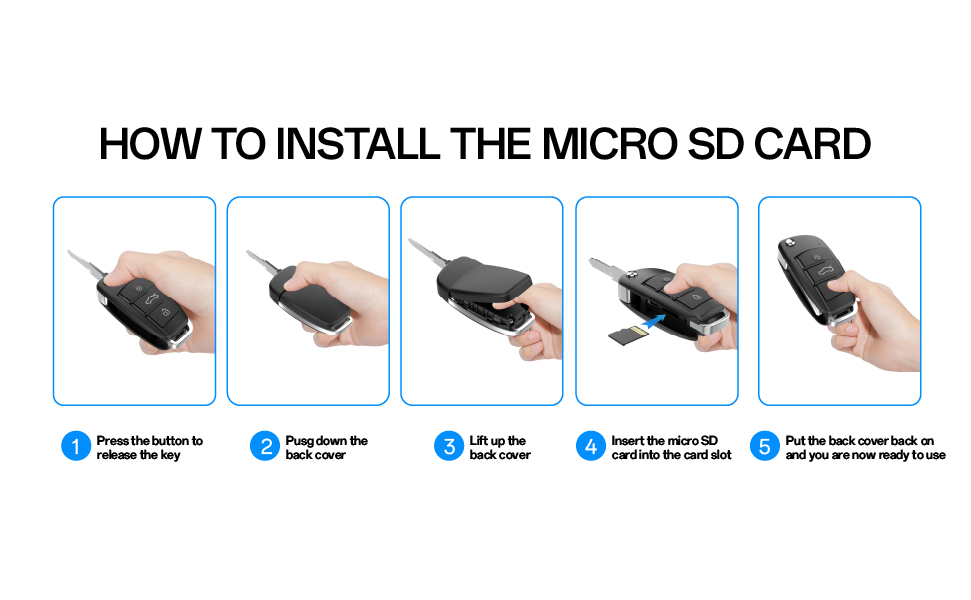 HOW TO INSTALL THE MICRO SD CARD

1 Press the button to release the key

2 Pusg down the back cover

3 Lift up the back cover

4 Insert the micro SD card into the card slot

5 Put the back cover back on and you are now ready to use