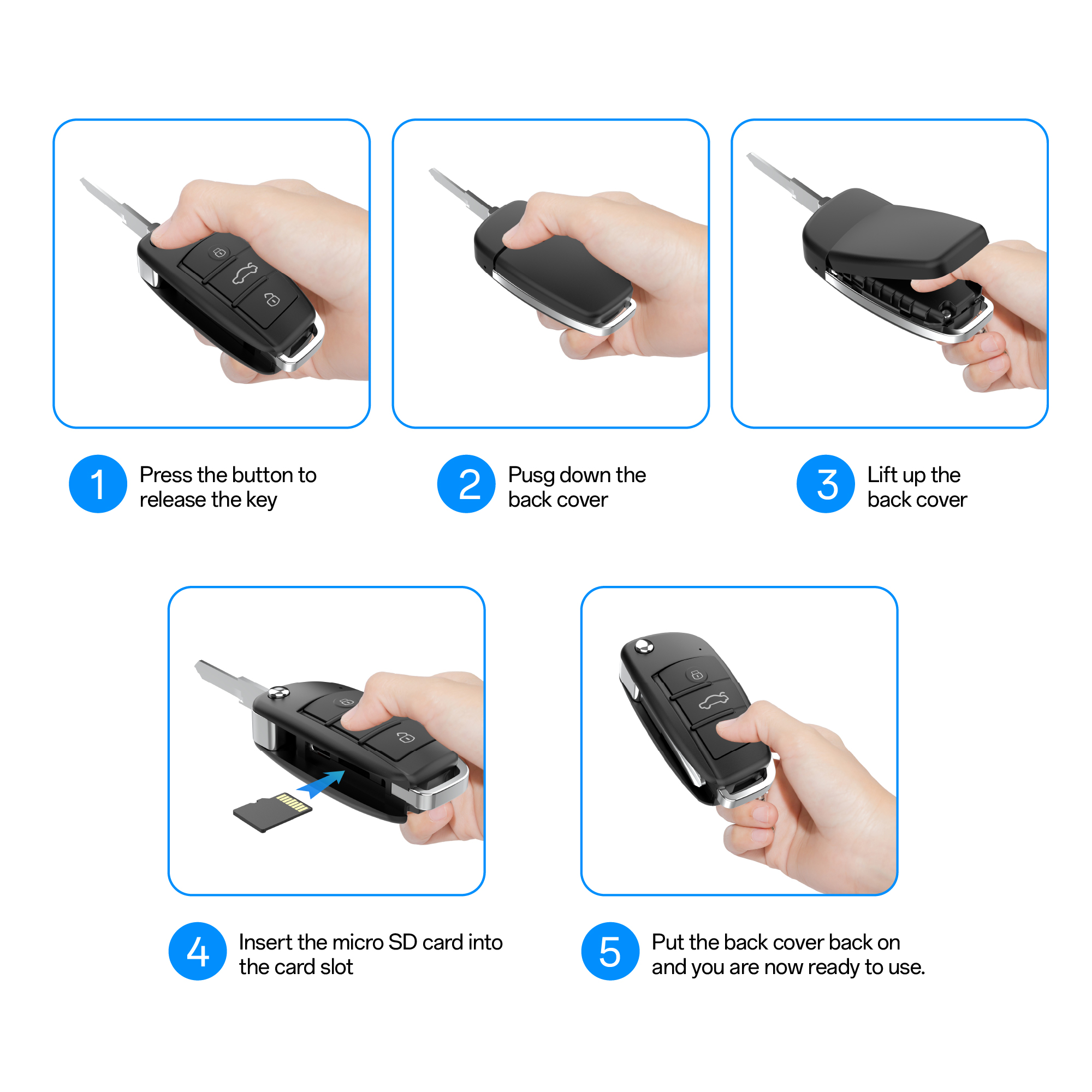 1 Press the button to release the key

2 Pusg down the back cover

3 Lift up the back cover

4 Insert the micro SD card into the card slot

5 Put the back cover back on and you are now ready to use.