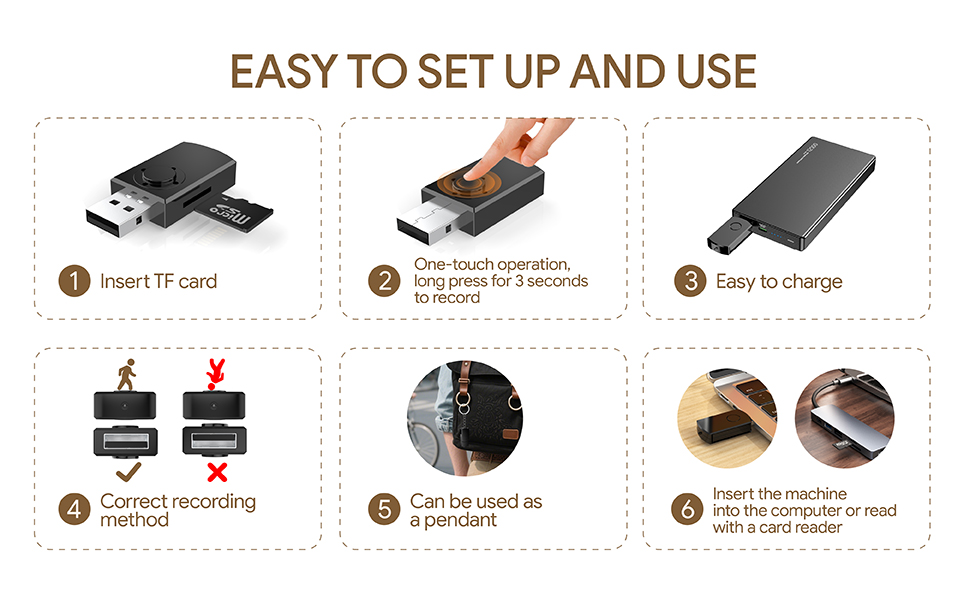 EASY TO SET UP AND USE

micro

1 Insert TF card

2 One-touch operation, long press for 3 seconds to record

3 Easy to charge

4 Correct recording method

5 Can be used as a pendant

6 Insert the machine into the computer or read with a card reader